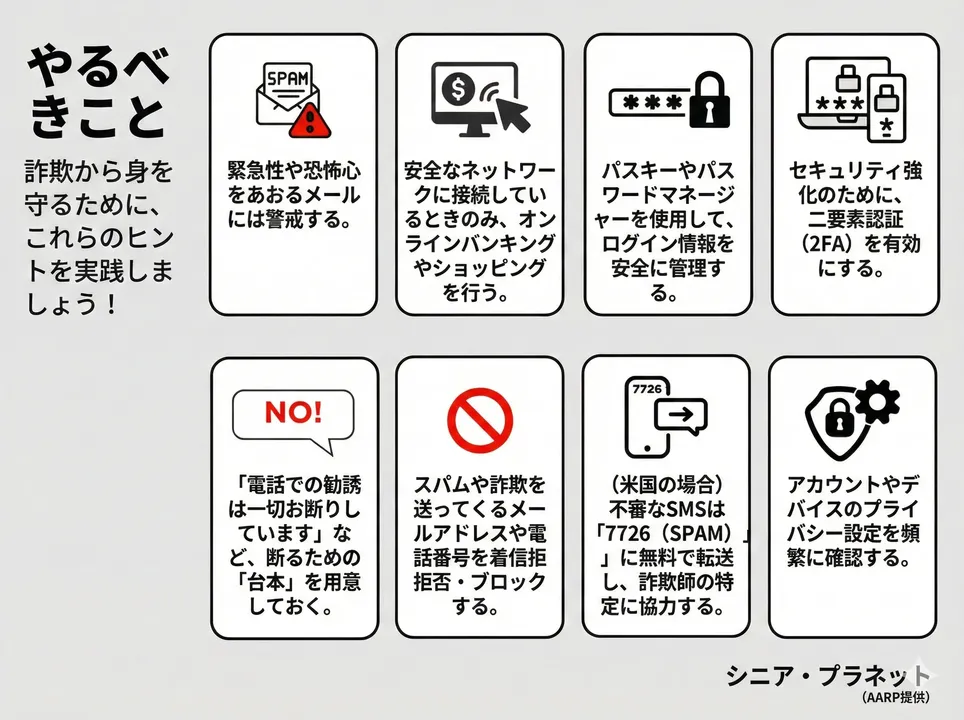 やるべきこと

詐欺から身を守るために、これらのヒントを実践しましょう！

SPAM

緊急性や恐怖心をあおるメールには警戒する。

安全なネットワークに接続しているときのみ、オンラインバンキングやショッピングを行う。

パスキーやパスワードマネージャーを使用して、ログイン情報を安全に管理する。

セキュリティ強化のために、二要素認証（2FA）を有効にする。

NO!

「電話での勧誘は一切お断りしています」など、断るための「台本」を用意しておく。

スパムや詐欺を送ってくるメールアドレスや電話番号を着信拒拒否・ブロックする。

7726

（米国の場合）不審なSMSは「7726（SPAM）」に無料で転送し、詐欺師の特定に協力する。

アカウントやデバイスのプライバシー設定を頻繁に確認する。

シニア・プラネット
（AARP提供）